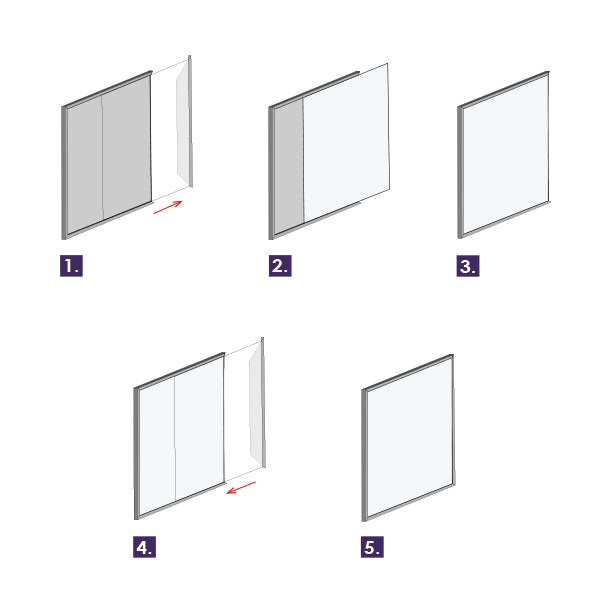 1.

2.

3.

4.

5.