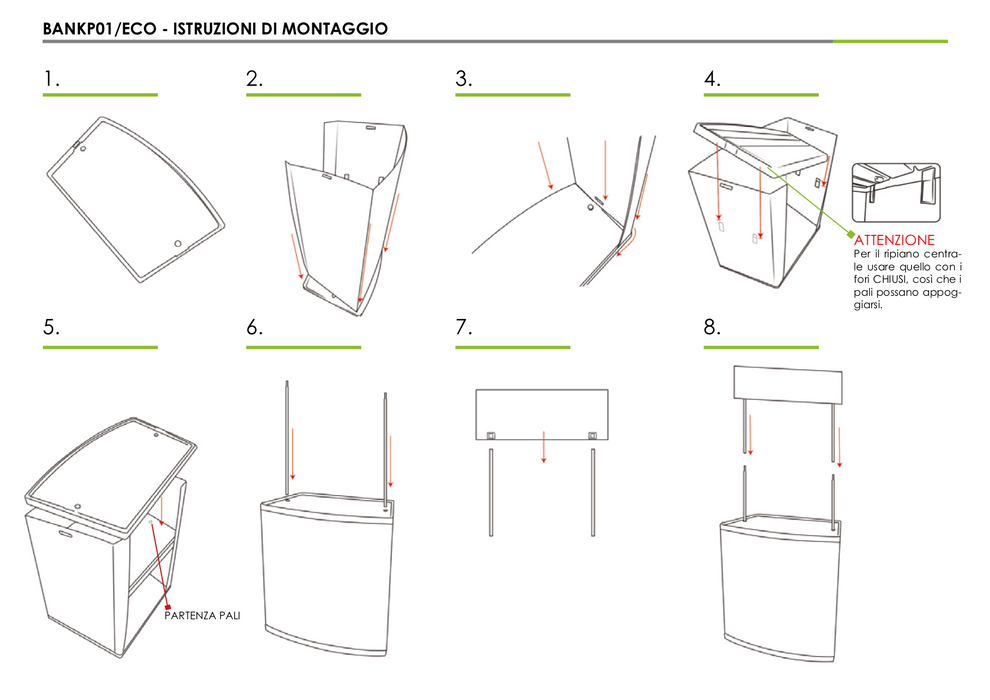 BANKP01/ECO - ISTRUZIONI DI MONTAGGIO

1.

2.

3.

4.

ATTENZIONE
Per il ripiano centrale usare quello con i fori CHIUSI, così che i pali possano appoggiarsi.

5.

PARTENZA PALI

6.

7.

8.