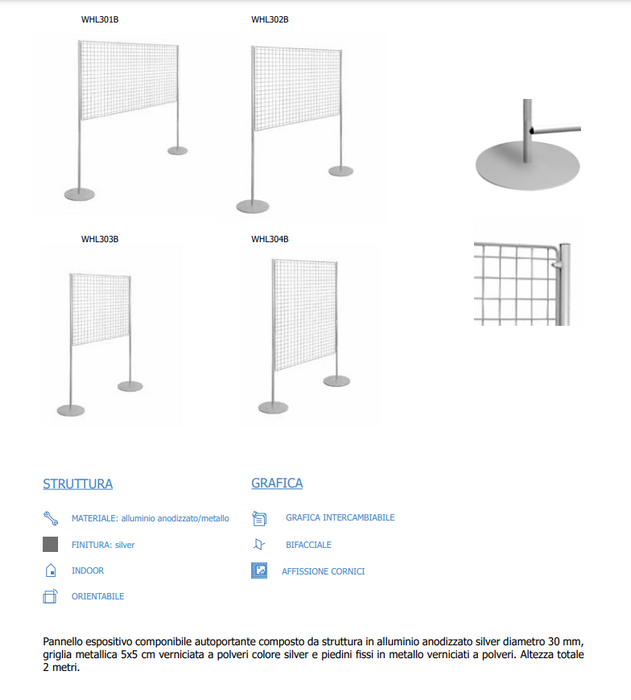 WHL301B

WHL302B

WHL303B

WHL304B

STRUTTURA

MATERIALE: alluminio anodizzato/metallo

FINITURA: silver

INDOOR

ORIENTABILE

GRAFICA

GRAFICA INTERCAMBIABILE

BIFACCIALE

AFFISSIONE CORNICI

Pannello espositivo componibile autoportante composto da struttura in alluminio anodizzato silver diametro 30 mm, griglia metallica 5x5 cm verniciata a polveri colore silver e piedini fissi in metallo verniciati a polveri. Altezza totale 2 metri.