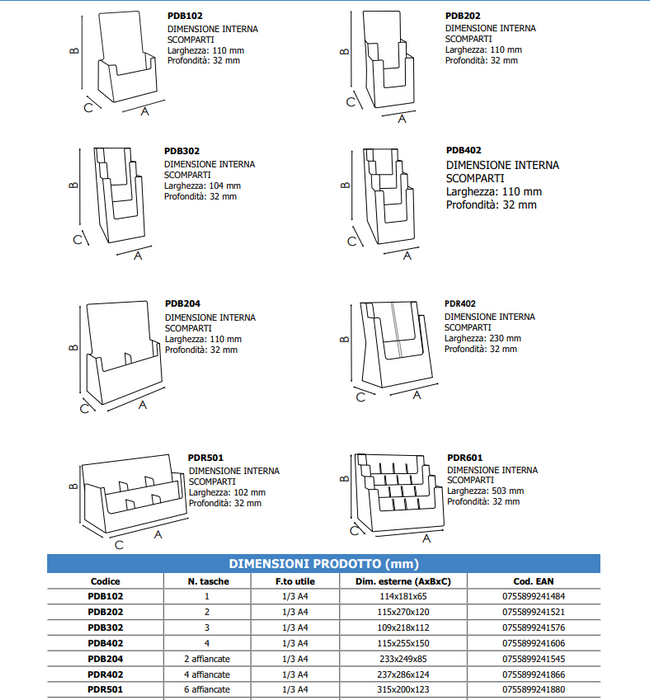 B
C
A

PDB102
DIMENSIONE INTERNA
SCOMPARTI
Larghezza: 110 mm
Profondità: 32 mm

B
C
A

PDB202
DIMENSIONE INTERNA
SCOMPARTI
Larghezza: 110 mm
Profondità: 32 mm

B
C
A

PDB302
DIMENSIONE INTERNA
SCOMPARTI
Larghezza: 104 mm
Profondità: 32 mm

B
C
A

PDB402
DIMENSIONE INTERNA
SCOMPARTI
Larghezza: 110 mm
Profondità: 32 mm

B
C
A

PDB204
DIMENSIONE INTERNA
SCOMPARTI
Larghezza: 110 mm
Profondità: 32 mm

B
C
A

PDR402
DIMENSIONE INTERNA
SCOMPARTI
Larghezza: 230 mm
Profondità: 32 mm

B
C
A

PDR501
DIMENSIONE INTERNA
SCOMPARTI
Larghezza: 102 mm
Profondità: 32 mm

B
C
A

PDR601
DIMENSIONE INTERNA
SCOMPARTI
Larghezza: 503 mm
Profondità: 32 mm

DIMENSIONI PRODOTTO (mm)

| Codice | N. tasche | F.to utile | Dim. esterne (AxBxC) | Cod. EAN |
|---|---|---|---|---|
| PDB102 | 1 | 1/3 A4 | 114x181x65 | 0755899241484 |
| PDB202 | 2 | 1/3 A4 | 115x270x120 | 0755899241521 |
| PDB302 | 3 | 1/3 A4 | 109x218x112 | 0755899241576 |
| PDB402 | 4 | 1/3 A4 | 115x255x150 | 0755899241606 |
| PDB204 | 2 affiancate | 1/3 A4 | 233x249x85 | 0755899241545 |
| PDR402 | 4 affiancate | 1/3 A4 | 237x286x124 | 0755899241866 |
| PDR501 | 6 affiancate | 1/3 A4 | 315x200x123 | 0755899241880 |