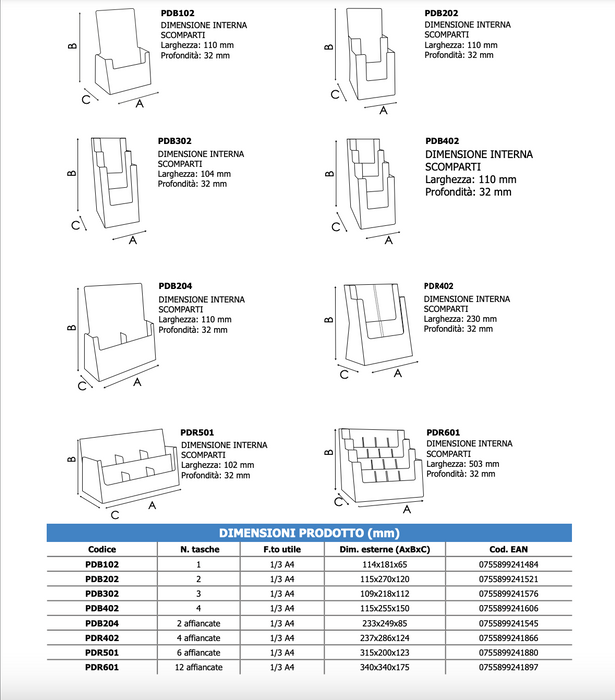 B
C
A
PDB102
DIMENSIONE INTERNA
SCOMPARTI
Larghezza: 110 mm
Profondità: 32 mm

B
C
A
PDB202
DIMENSIONE INTERNA
SCOMPARTI
Larghezza: 110 mm
Profondità: 32 mm

B
C
A
PDB302
DIMENSIONE INTERNA
SCOMPARTI
Larghezza: 104 mm
Profondità: 32 mm

B
C
A
PDB402
DIMENSIONE INTERNA
SCOMPARTI
Larghezza: 110 mm
Profondità: 32 mm

B
C
A
PDB204
DIMENSIONE INTERNA
SCOMPARTI
Larghezza: 110 mm
Profondità: 32 mm

B
C
A
PDR402
DIMENSIONE INTERNA
SCOMPARTI
Larghezza: 230 mm
Profondità: 32 mm

B
C
A
PDR501
DIMENSIONE INTERNA
SCOMPARTI
Larghezza: 102 mm
Profondità: 32 mm

B
C
A
PDR601
DIMENSIONE INTERNA
SCOMPARTI
Larghezza: 503 mm
Profondità: 32 mm

DIMENSIONI PRODOTTO (mm)

| Codice | N. tasche | F.to utile | Dim. esterne (AxBxC) | Cod. EAN |
|---|---|---|---|---|
| PDB102 | 1 | 1/3 A4 | 114x181x65 | 0755899241484 |
| PDB202 | 2 | 1/3 A4 | 115x270x120 | 0755899241521 |
| PDB302 | 3 | 1/3 A4 | 109x218x112 | 0755899241576 |
| PDB402 | 4 | 1/3 A4 | 115x255x150 | 0755899241606 |
| PDB204 | 2 affiancate | 1/3 A4 | 233x249x85 | 0755899241545 |
| PDR402 | 4 affiancate | 1/3 A4 | 237x286x124 | 0755899241866 |
| PDR501 | 6 affiancate | 1/3 A4 | 315x200x123 | 0755899241880 |
| PDR601 | 12 affiancate | 1/3 A4 | 340x340x175 | 0755899241897 |