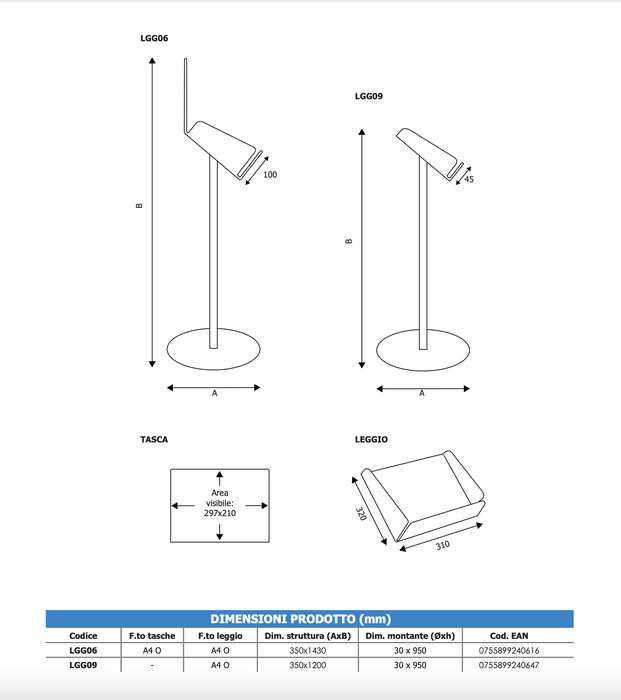 LGG06

B

100

A

LGG09

B

45

A

TASCA

Area visibile: 297x210

LEGGIO

320

310

DIMENSIONI PRODOTTO (mm)

| Codice | F.to tasche | F.to leggio | Dim. struttura (AxB) | Dim. montante (Øxh) | Cod. EAN |
|---|---|---|---|---|---|
| LGG06 | A4 O | A4 O | 350x1430 | 30 x 950 | 0755899240616 |
| LGG09 | - | A4 O | 350x1200 | 30 x 950 | 0755899240647 |